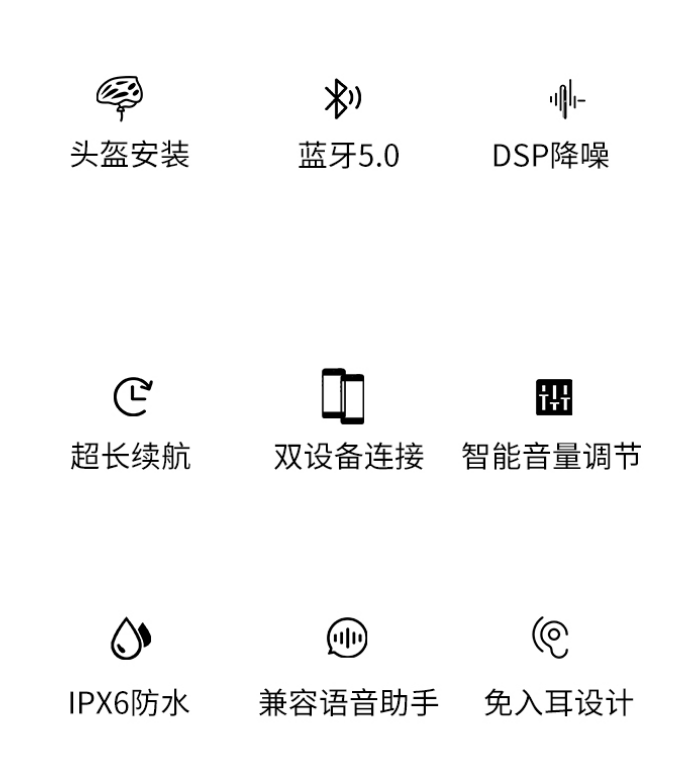 头盔安装

蓝牙5.0

DSP降噪

超长续航

双设备连接

智能音量调节

IPX6防水

兼容语音助手

免入耳设计