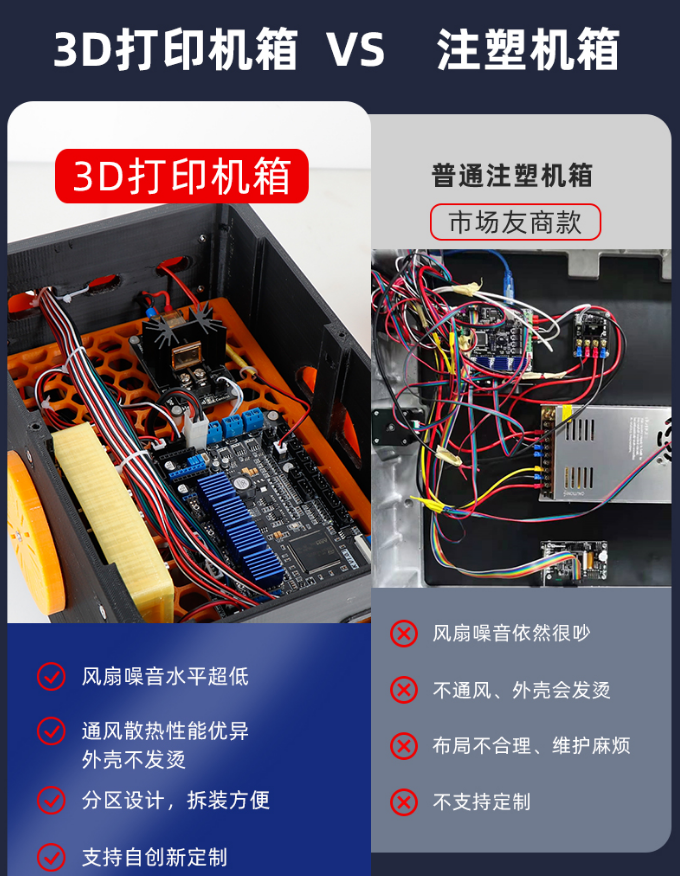 3D打印机箱 VS 注塑机箱

3D打印机箱

风扇噪音水平超低

通风散热性能优异
外壳不发烫

分区设计，拆装方便

支持自创新定制

普通注塑机箱

市场友商款

风扇噪音依然很吵

不通风、外壳会发烫

布局不合理、维护麻烦

不支持定制