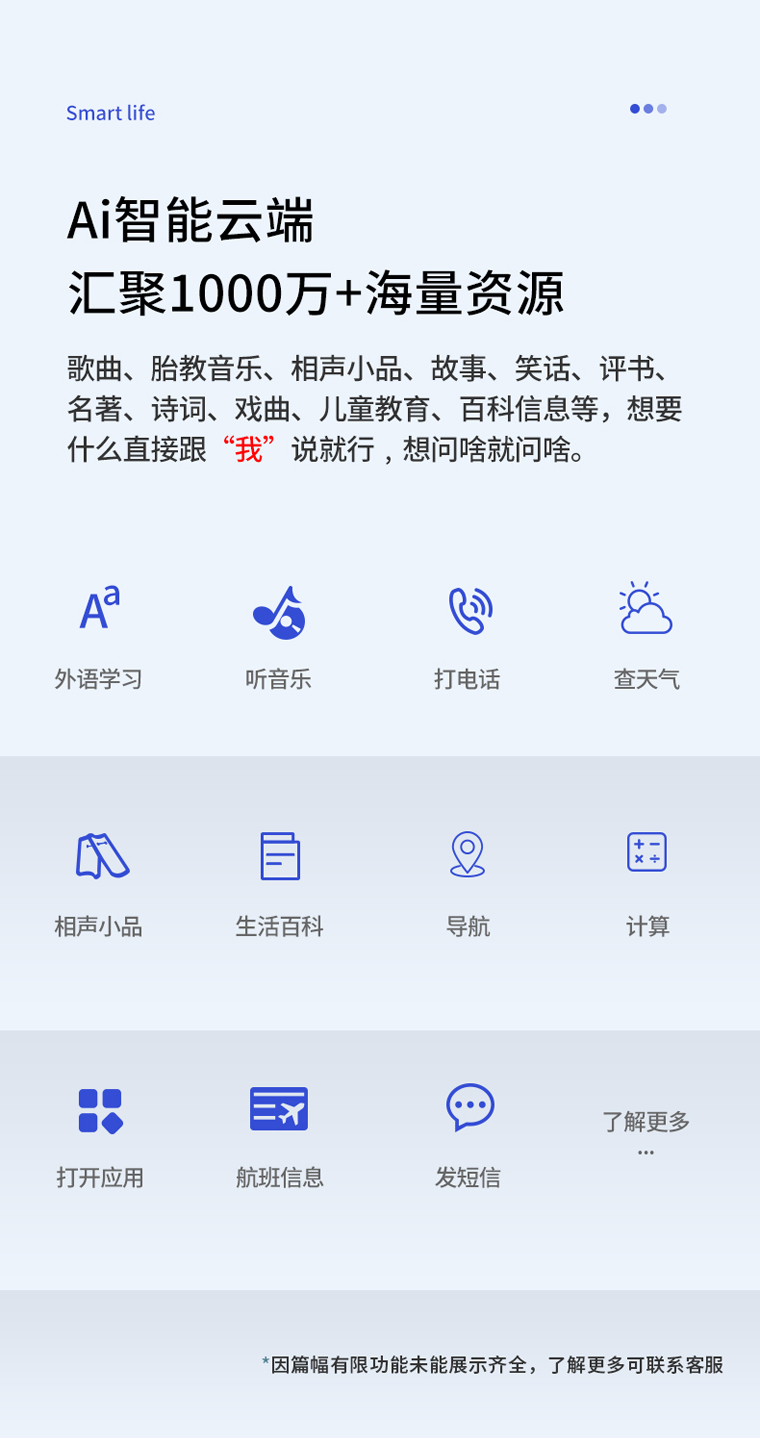 Smart life

Ai智能云端
汇聚1000万+海量资源

歌曲、胎教音乐、相声小品、故事、笑话、评书、名著、诗词、戏曲、儿童教育、百科信息等，想要什么直接跟“我”说就行，想问啥就问啥。

外语学习
听音乐
打电话
查天气

相声小品
生活百科
导航
计算

打开应用
航班信息
发短信
了解更多
...

*因篇幅有限功能未能展示齐全，了解更多可联系客服