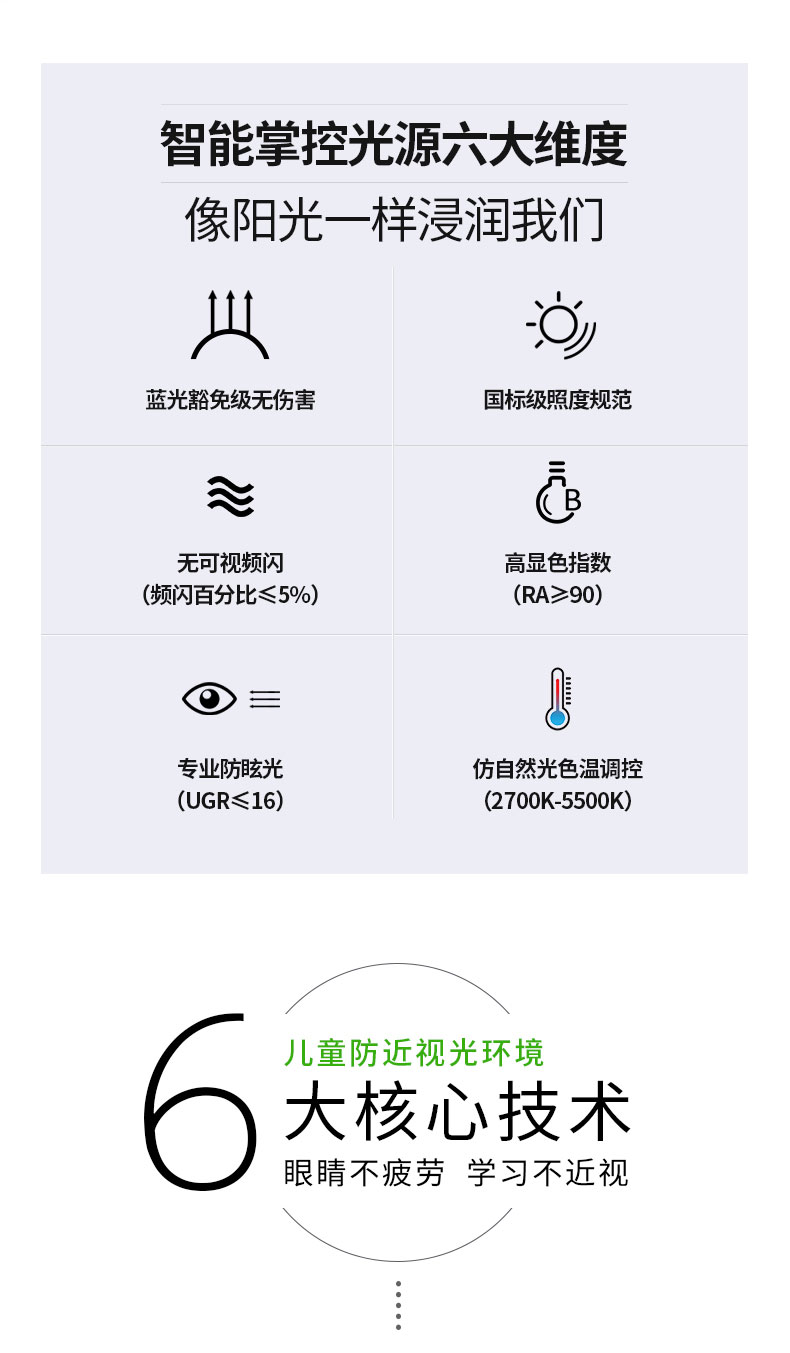 智能掌控光源六大维度

像阳光一样浸润我们

蓝光豁免级无伤害

国标级照度规范

无可视频闪
(频闪百分比≤5%)

高显色指数
(RA≥90)

专业防眩光
(UGR≤16)

仿自然光色温调控
(2700K-5500K)

6

儿童防近视光环境

大核心技术

眼睛不疲劳 学习不近视